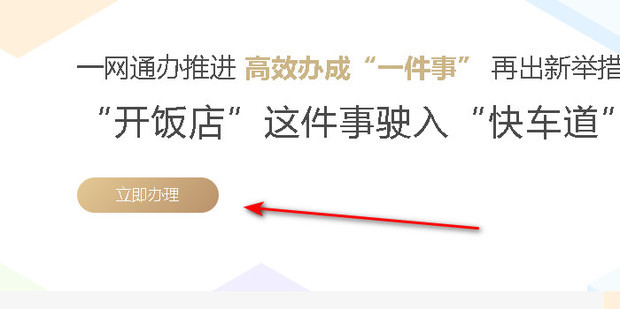 一网通办推进 高效办成“一件事” 再出新举措

“开饭店”这件事驶入“快车道”

立即办理